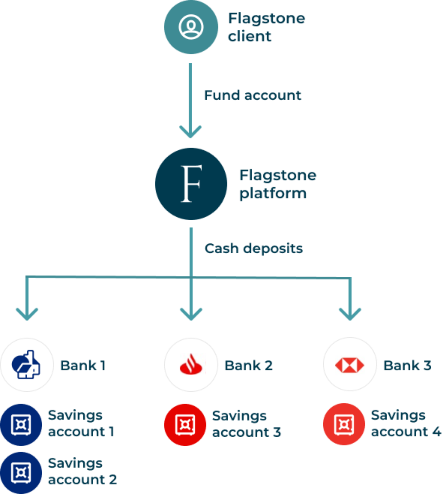 Flagstone client

Fund account

F

Flagstone platform

Cash deposits

Bank 1

Savings account 1

Savings account 2

Bank 2

Savings account 3

Bank 3

Savings account 4